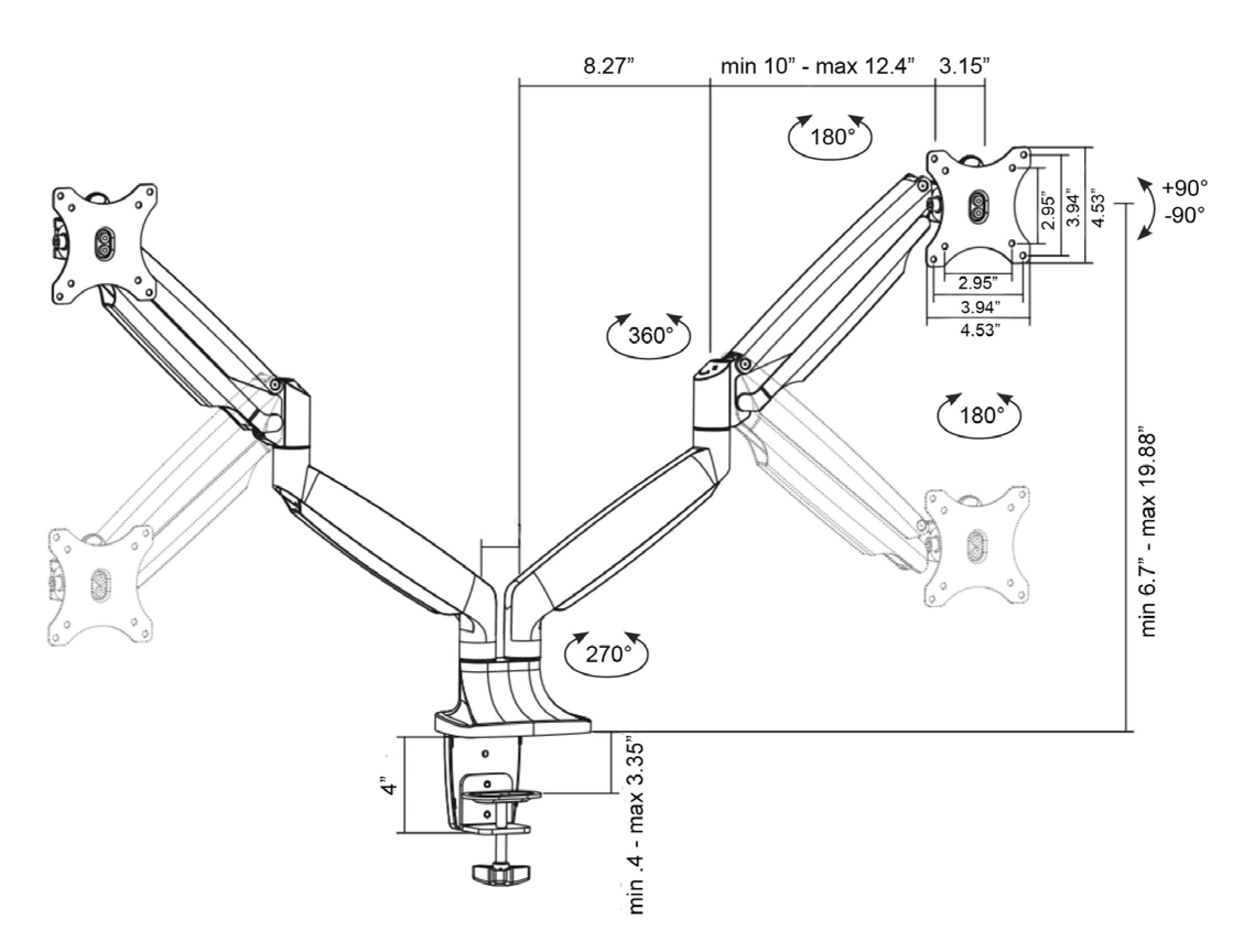 8.27”

min 10” - max 12.4”

3.15”

180°

2.95”

3.94”

4.53”

+90°
-90°

2.95”

3.94”

4.53”

360°

180°

min 6.7” - max 19.88”

270°

4”

min .4 - max 3.35”